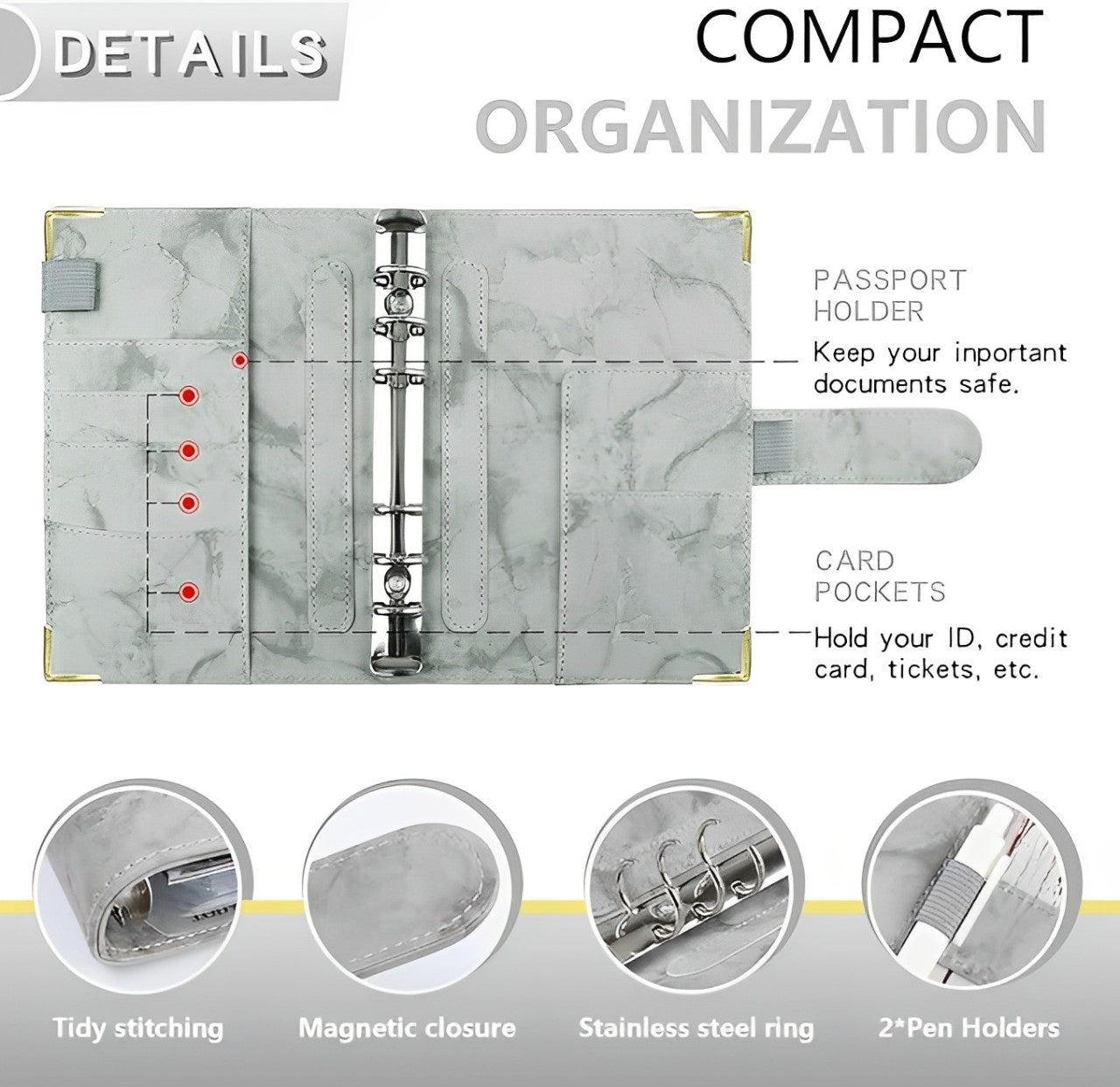 DETAILS

COMPACT ORGANIZATION

PASSPORT HOLDER
Keep your inportant documents safe.

CARD POCKETS
Hold your ID, credit card, tickets, etc.

Tidy stitching

Magnetic closure

Stainless steel ring

2*Pen Holders